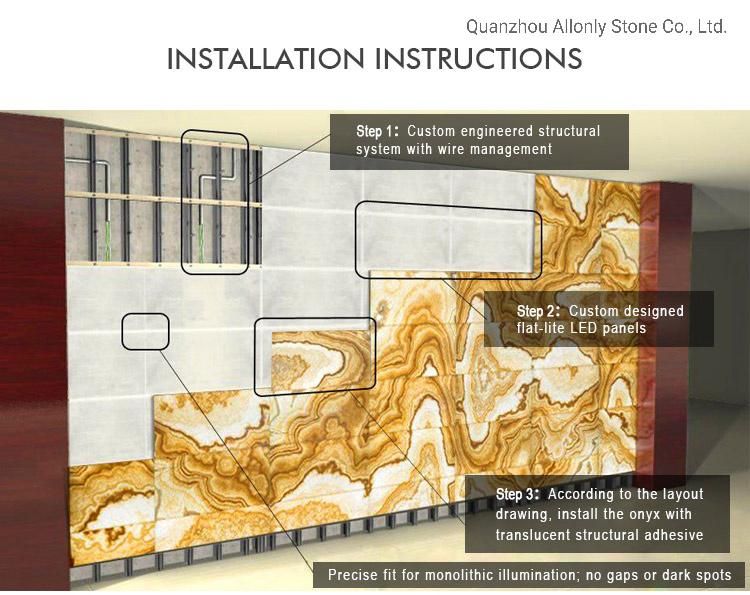 Quanzhou Allonly Stone Co., Ltd.

INSTALLATION INSTRUCTIONS

Step 1: Custom engineered structural system with wire management

Step 2: Custom designed flat-lite LED panels

Step 3: According to the layout drawing, install the onyx with translucent structural adhesive

Precise fit for monolithic illumination; no gaps or dark spots